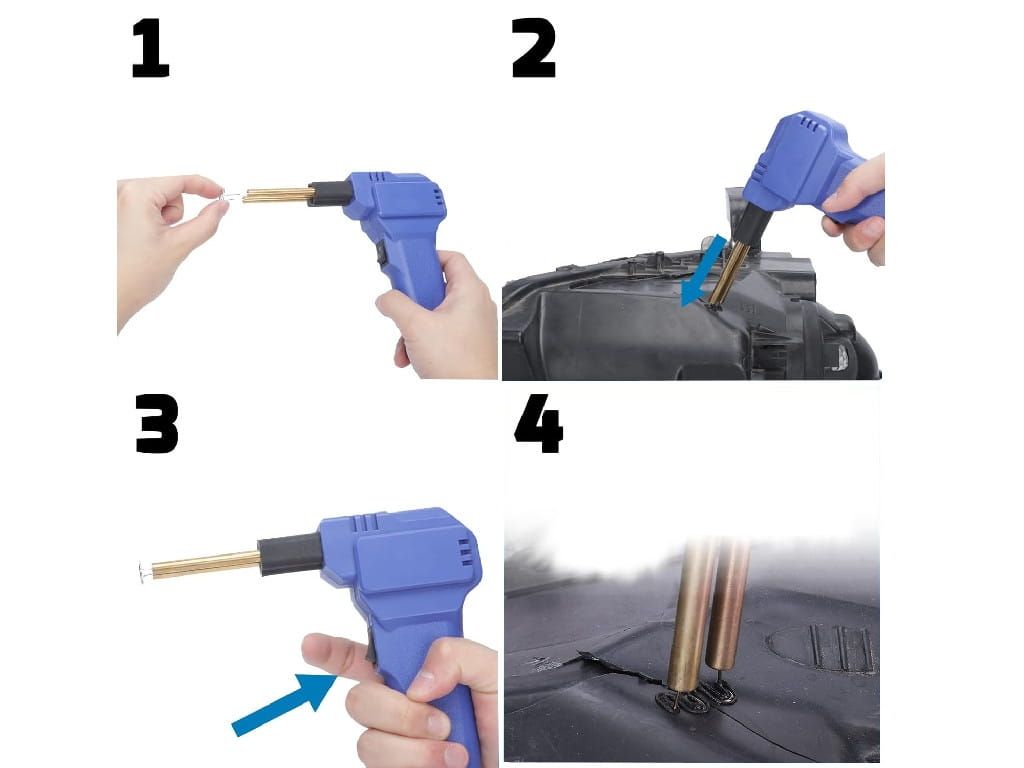 1

2

3

4